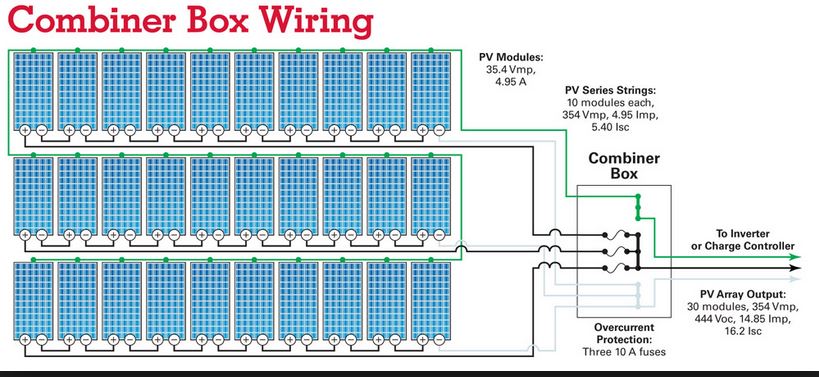 Combiner Box Wiring

PV Modules:
35.4 Vmp,
4.95 A

PV Series Strings:
10 modules each,
354 Vmp, 4.95 Imp,
5.40 Isc

Combiner
Box

To Inverter
or Charge Controller

PV Array Output:
30 modules, 354 Vmp,
444 Voc, 14.85 Imp,
16.2 Isc

Overcurrent
Protection:
Three 10 A fuses